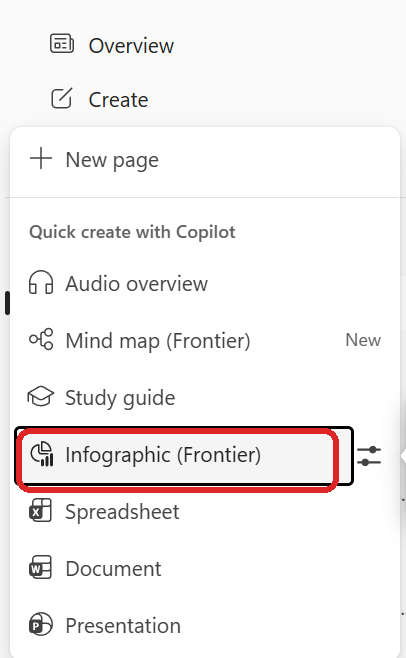 Overview

Create

New page

Quick create with Copilot

Audio overview

Mind map (Frontier) New

Study guide

Infographic (Frontier)

Spreadsheet

Document

Presentation